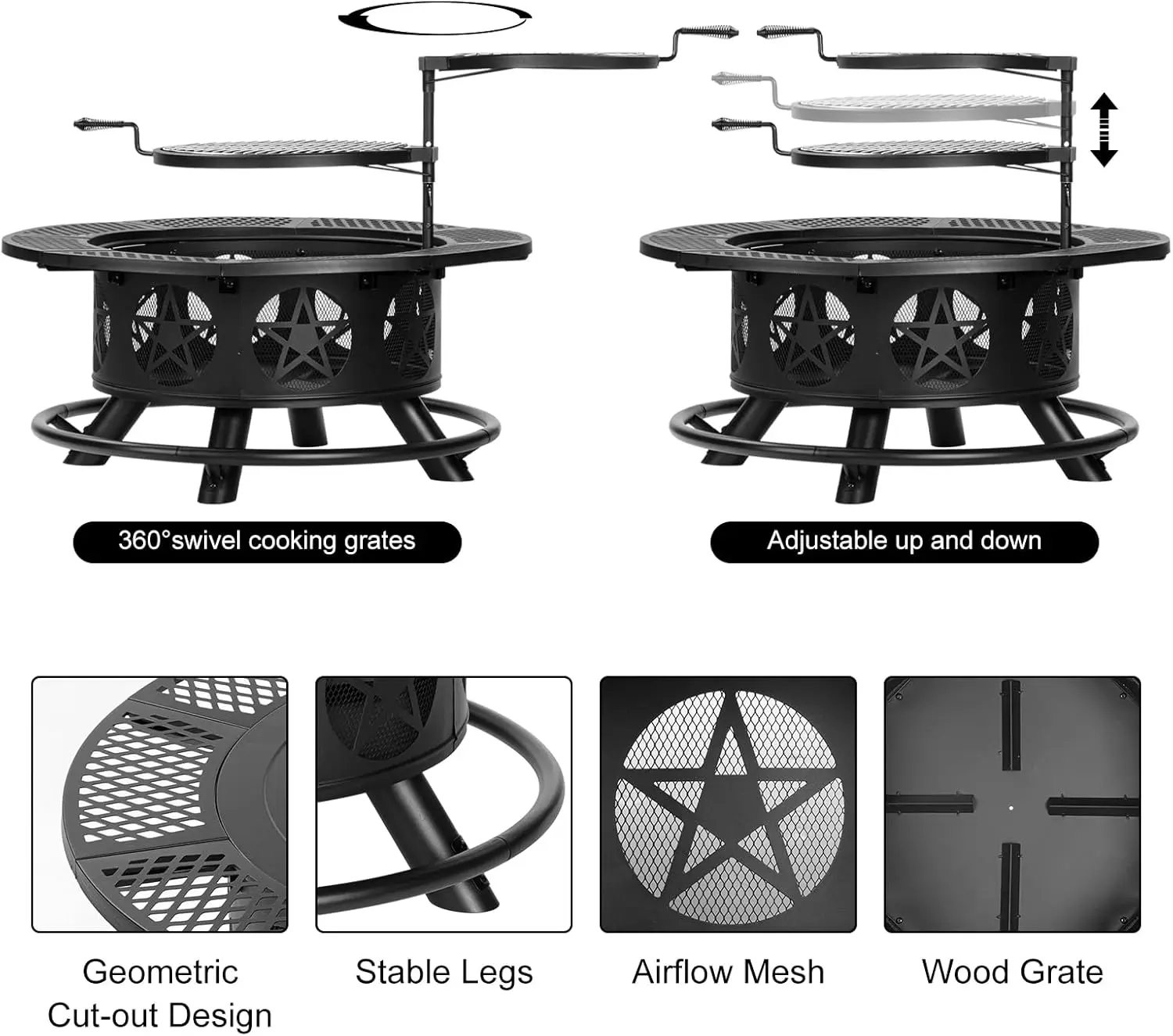 360°swivel cooking grates

Adjustable up and down

Geometric Cut-out Design

Stable Legs

Airflow Mesh

Wood Grate